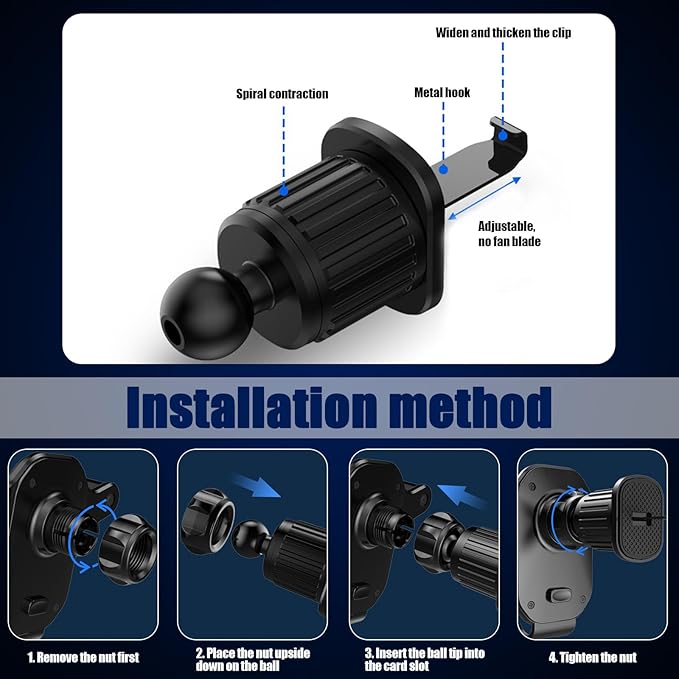 Widen and thicken the clip

Spiral contraction

Metal hook

Adjustable, no fan blade

Installation method

1. Remove the nut first

2. Place the nut upside down on the ball

3. Insert the ball tip into the card slot

4. Tighten the nut