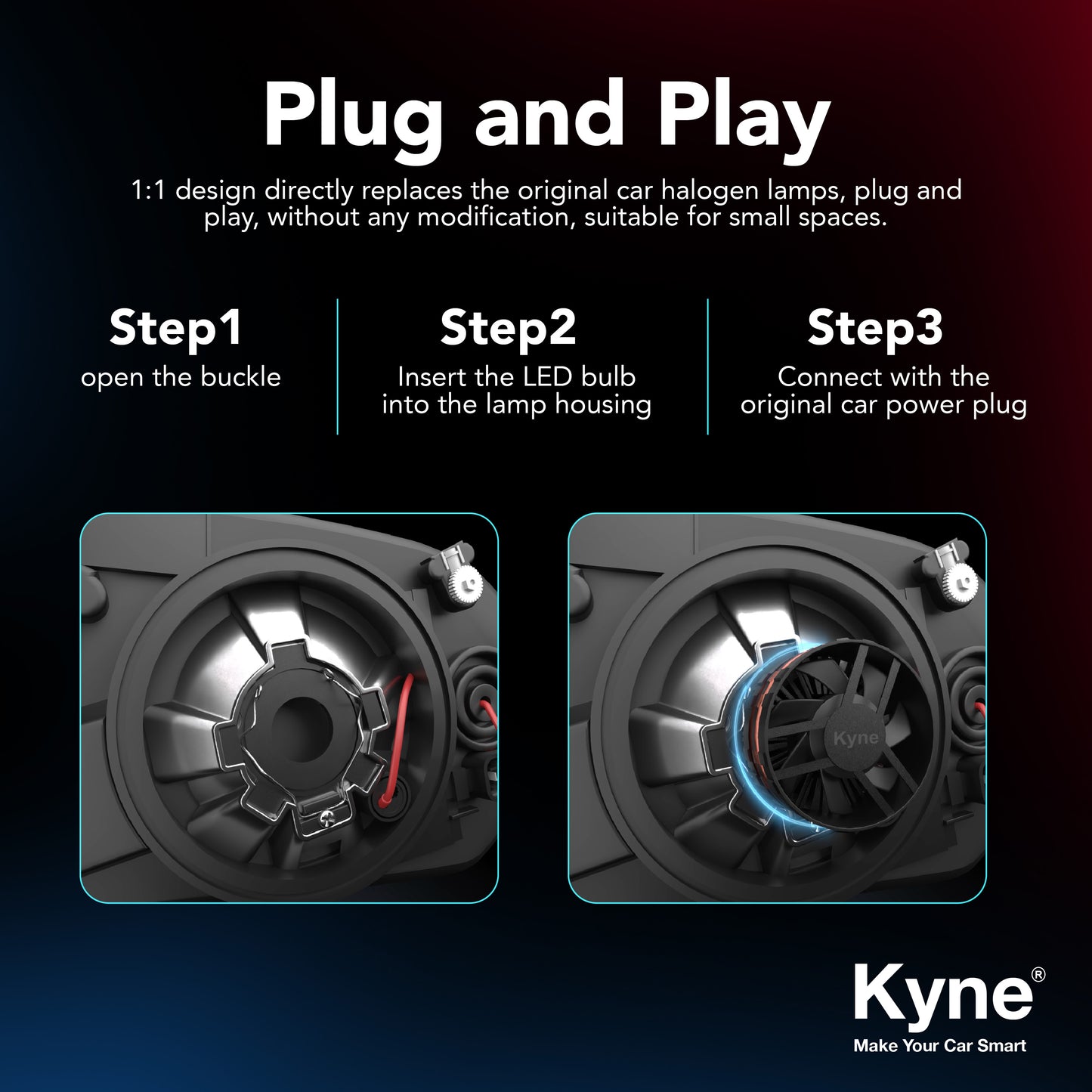 Plug and Play

1:1 design directly replaces the original car halogen lamps, plug and play, without any modification, suitable for small spaces.

Step1
open the buckle

Step2
Insert the LED bulb into the lamp housing

Step3
Connect with the original car power plug

Kyne

Kyne®
Make Your Car Smart