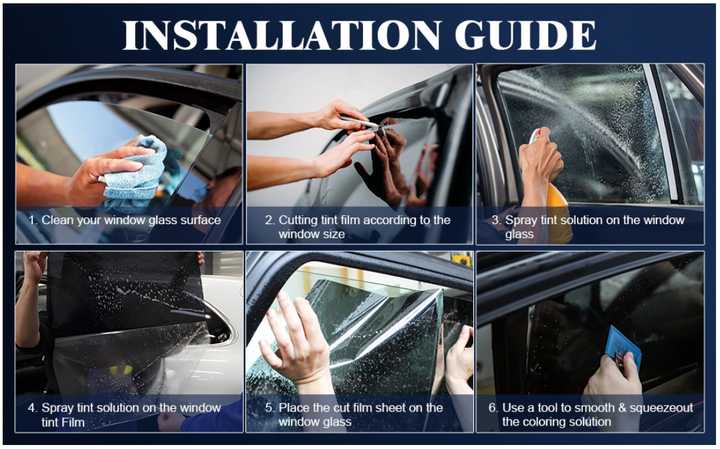 INSTALLATION GUIDE

1. Clean your window glass surface

2. Cutting tint film according to the window size

3. Spray tint solution on the window glass

4. Spray tint solution on the window tint Film

5. Place the cut film sheet on the window glass

6. Use a tool to smooth & squeezeout the coloring solution