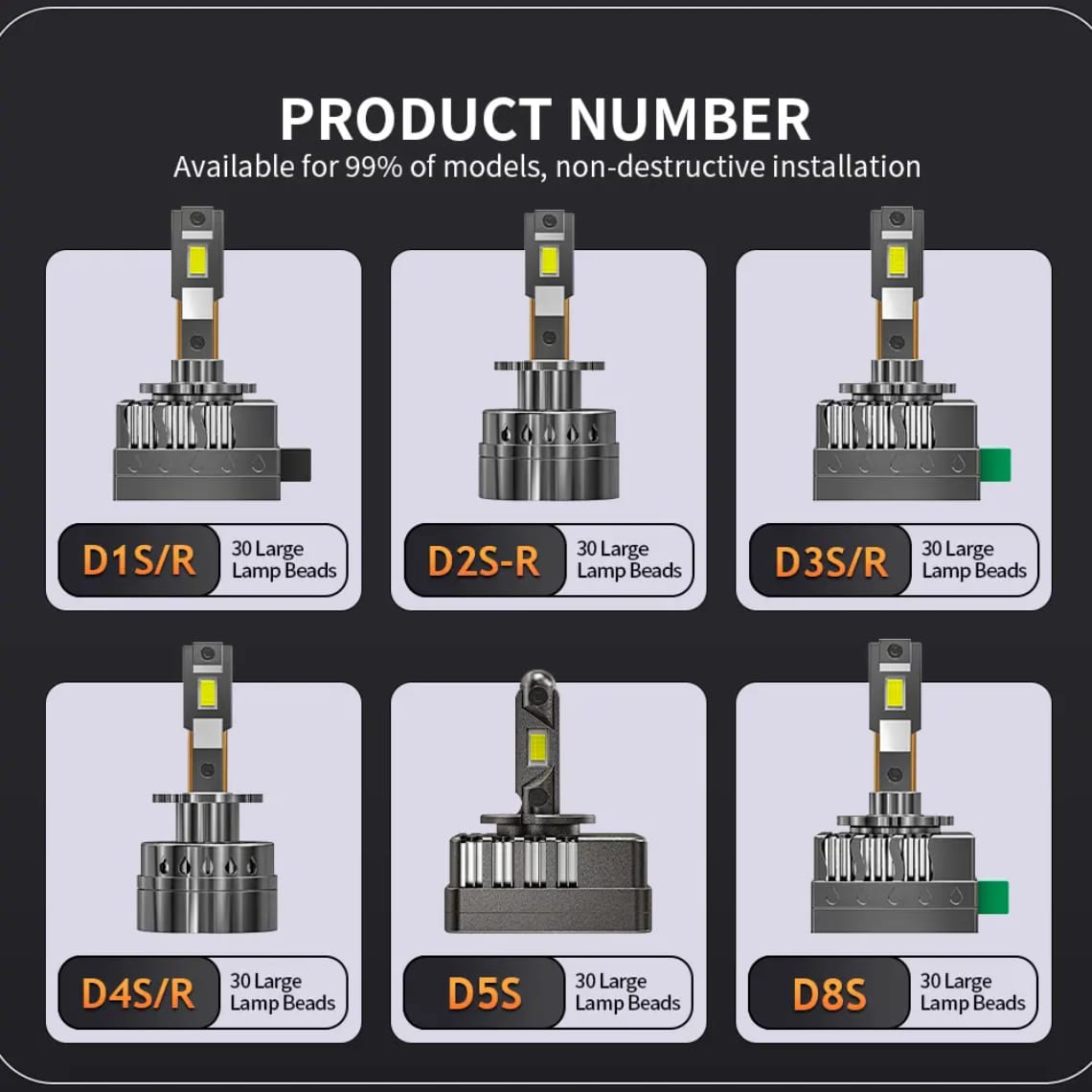 PRODUCT NUMBER
Available for 99% of models, non-destructive installation

D1S/R
30 Large Lamp Beads

D2S-R
30 Large Lamp Beads

D3S/R
30 Large Lamp Beads

D4S/R
30 Large Lamp Beads

D5S
30 Large Lamp Beads

D8S
30 Large Lamp Beads